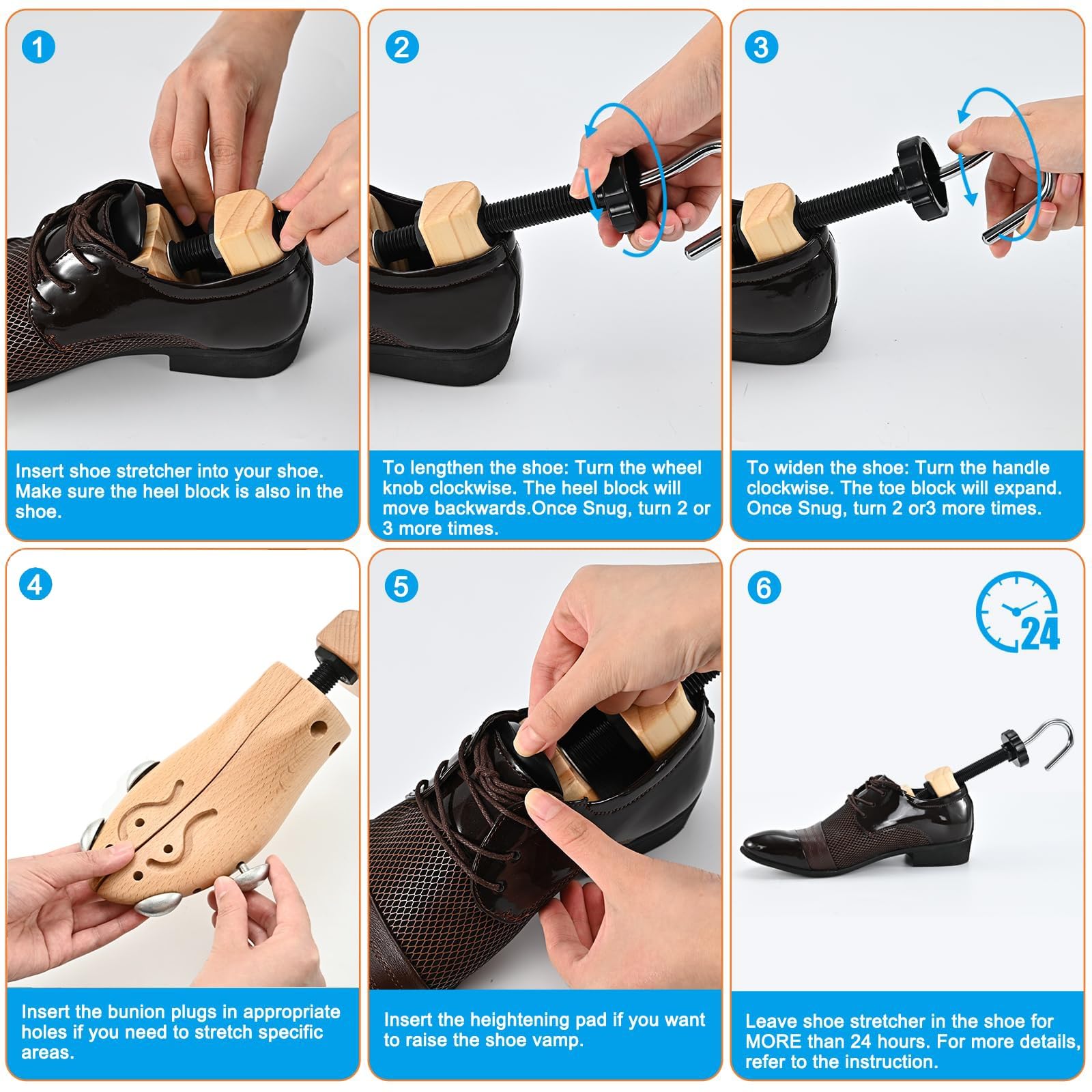 1

Insert shoe stretcher into your shoe. Make sure the heel block is also in the shoe.

2

To lengthen the shoe: Turn the wheel knob clockwise. The heel block will move backwards.Once Snug, turn 2 or 3 more times.

3

To widen the shoe: Turn the handle clockwise. The toe block will expand. Once Snug, turn 2 or3 more times.

4

Insert the bunion plugs in appropriate holes if you need to stretch specific areas.

5

Insert the heightening pad if you want to raise the shoe vamp.

6

24

Leave shoe stretcher in the shoe for MORE than 24 hours. For more details, refer to the instruction.