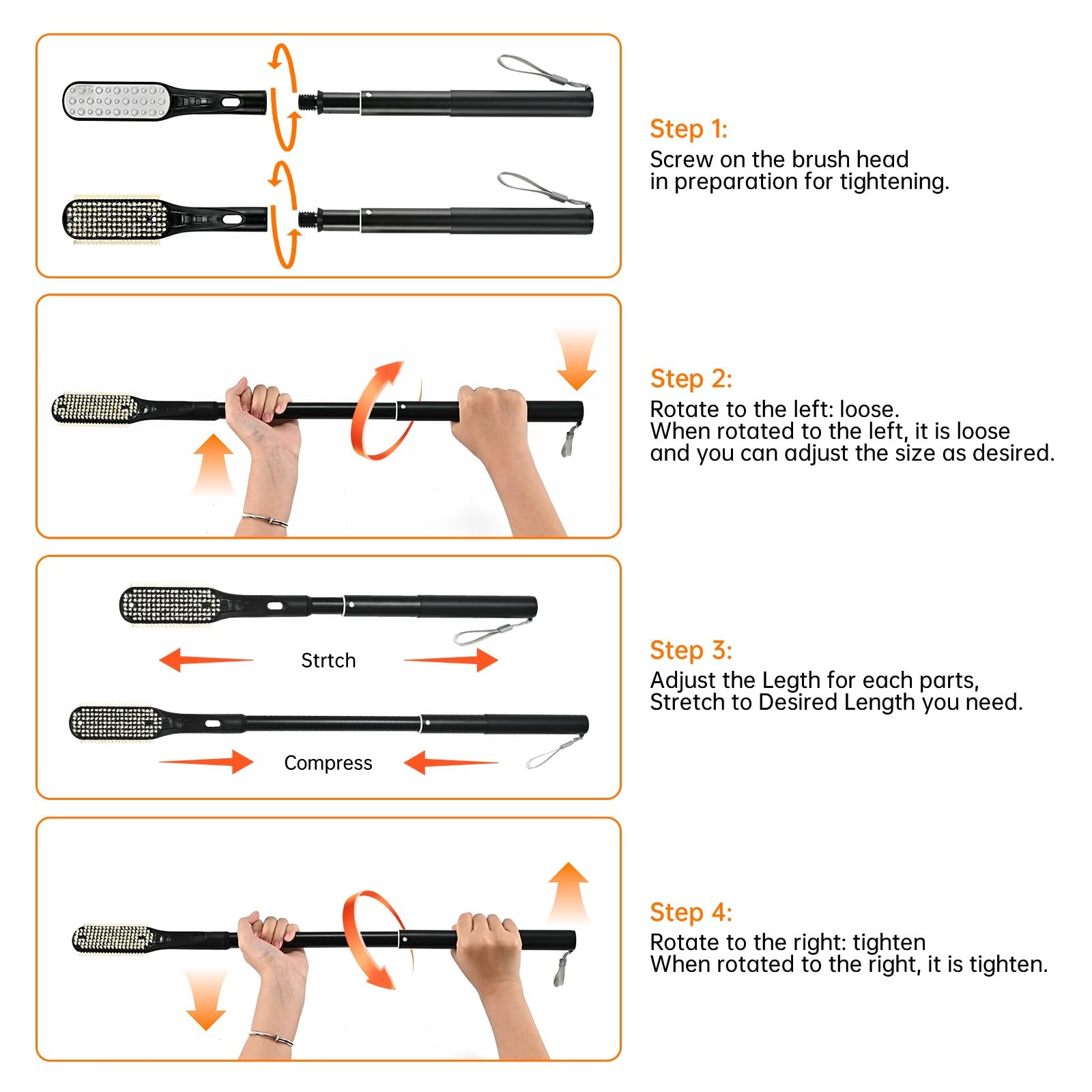 Step 1:
Screw on the brush head in preparation for tightening.

Step 2:
Rotate to the left: loose.
When rotated to the left, it is loose and you can adjust the size as desired.

Strtch

Compress

Step 3:
Adjust the Legth for each parts, Stretch to Desired Length you need.

Step 4:
Rotate to the right: tighten
When rotated to the right, it is tighten.